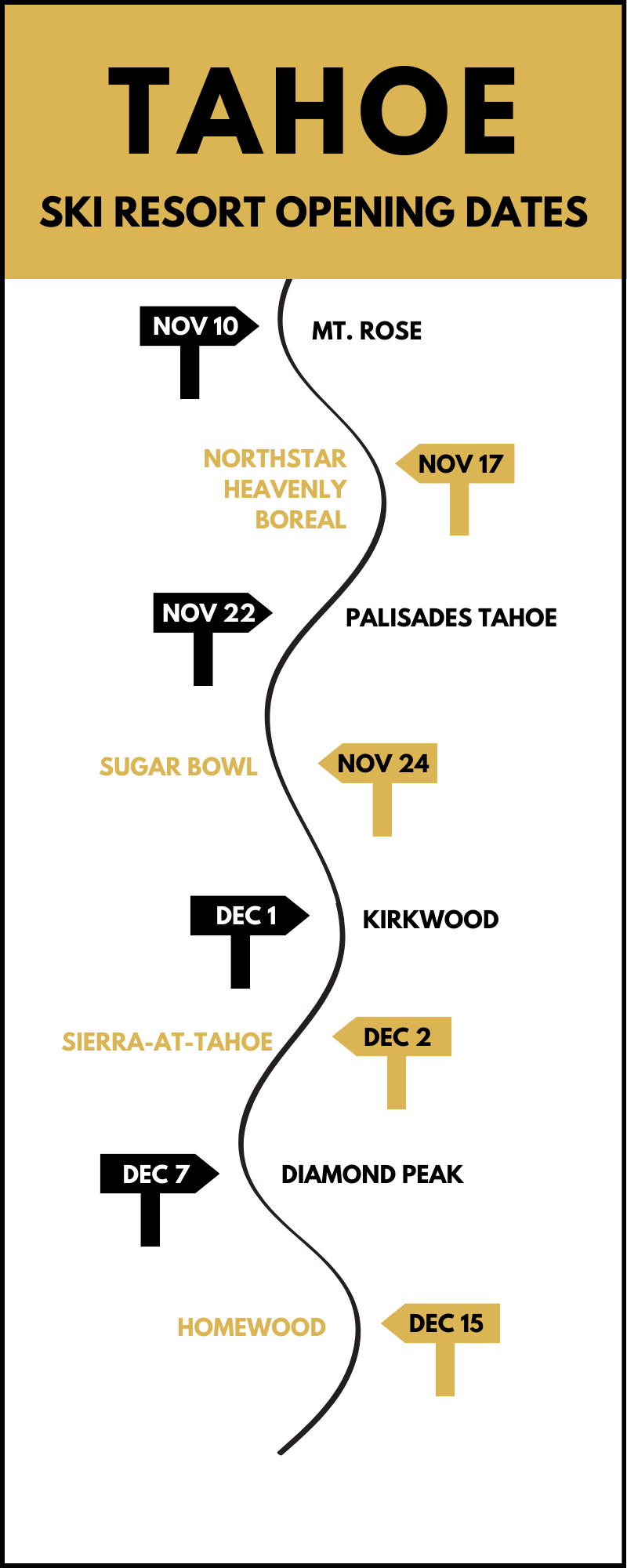 TAHOE

SKI RESORT OPENING DATES

NOV 10

MT. ROSE

NORTHSTAR
HEAVENLY
BOREAL

NOV 17

NOV 22

PALISADES TAHOE

SUGAR BOWL

NOV 24

DEC 1

KIRKWOOD

SIERRA-AT-TAHOE

DEC 2

DEC 7

DIAMOND PEAK

HOMEWOOD

DEC 15